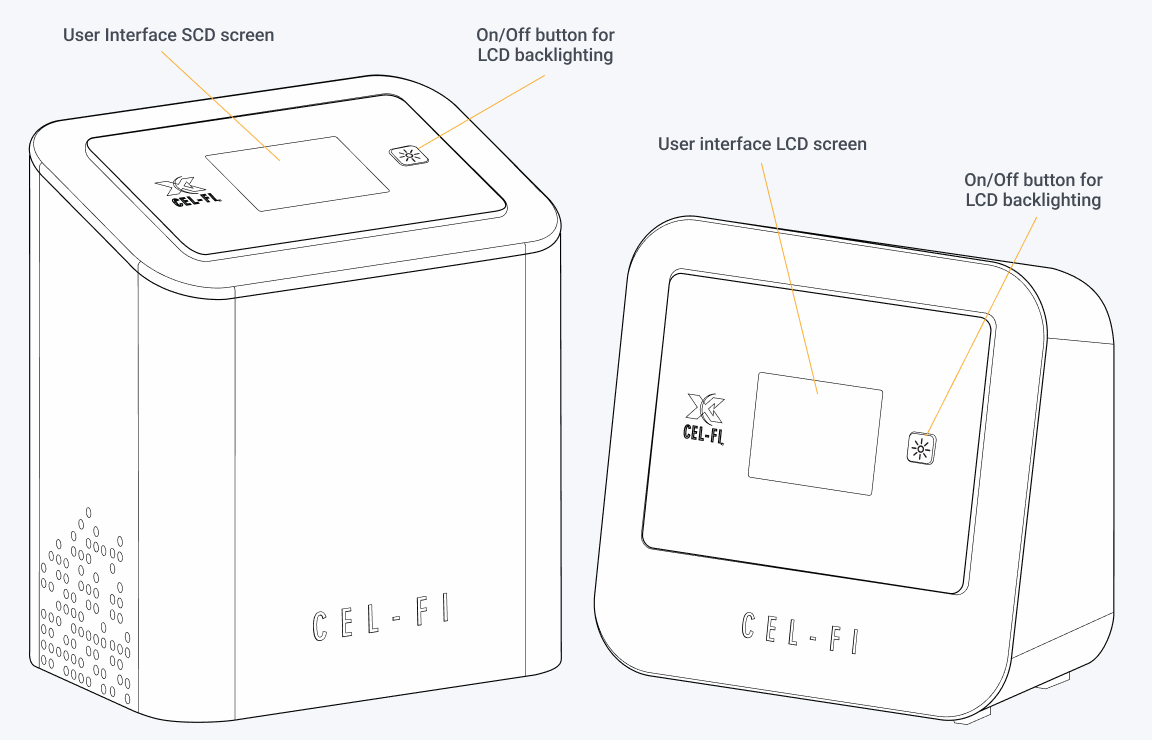 User Interface SCD screen

On/Off button for LCD backlighting

CEL-FI

CEL-FI

User interface LCD screen

On/Off button for LCD backlighting

CEL-FI

CEL-FI